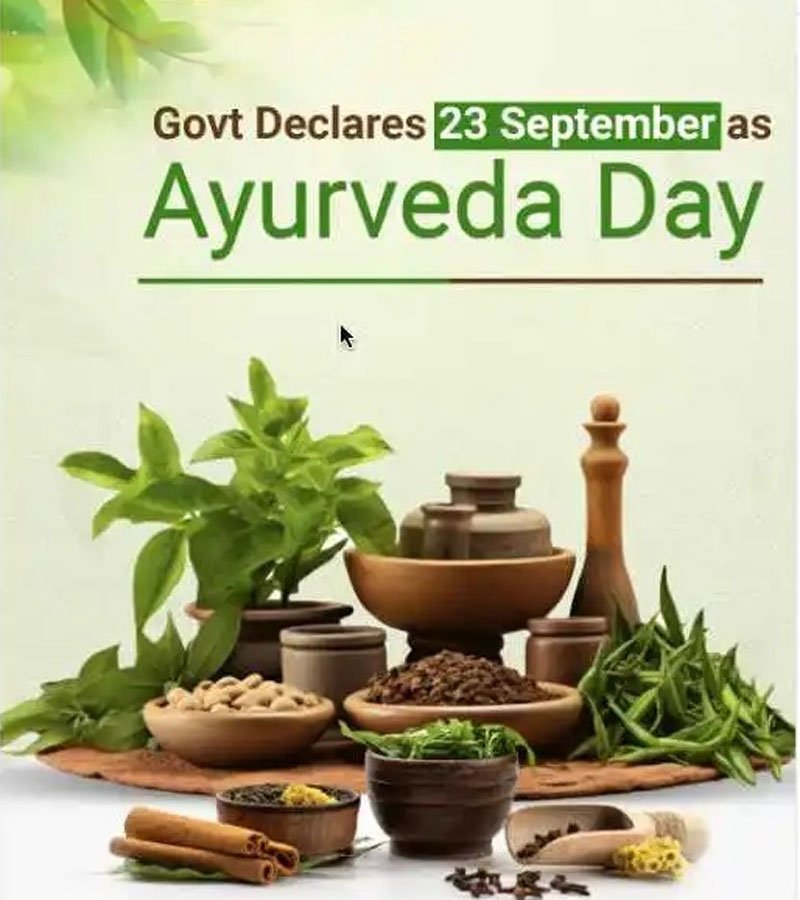 Govt Declares 23 September as
Ayurveda Day